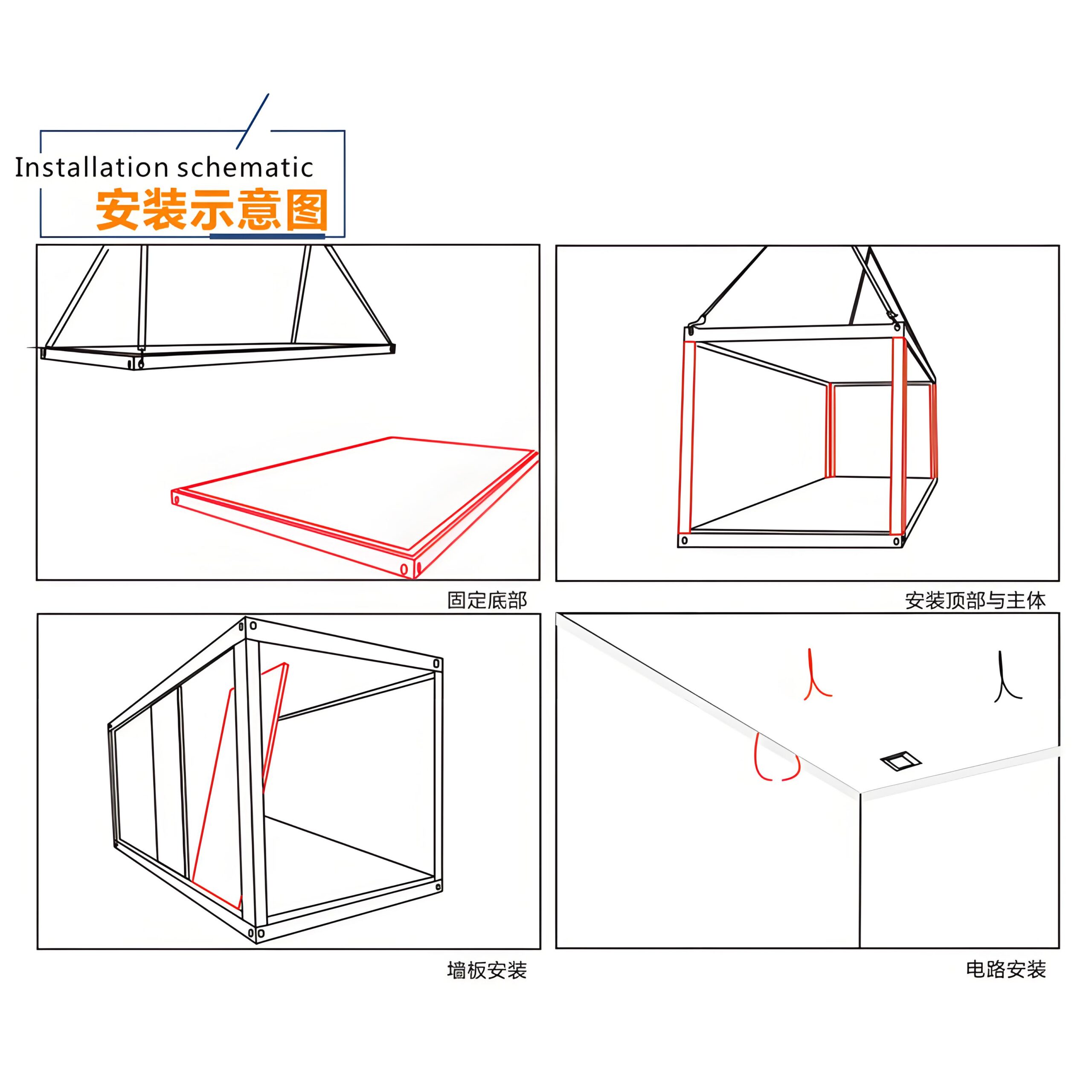 Installation schematic
安装示意图

固定底部

安装顶部与主体

墙板安装

电路安装